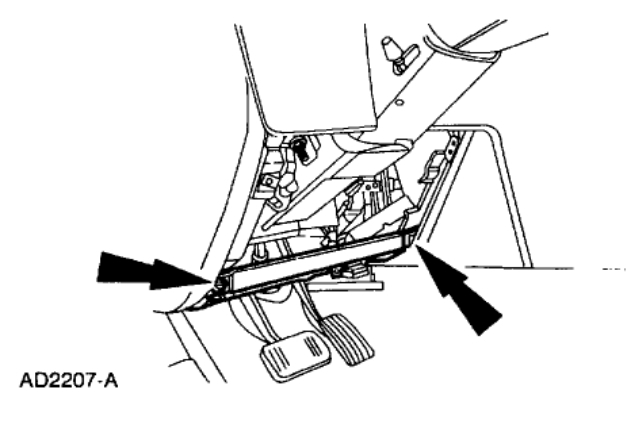 AD2207-A