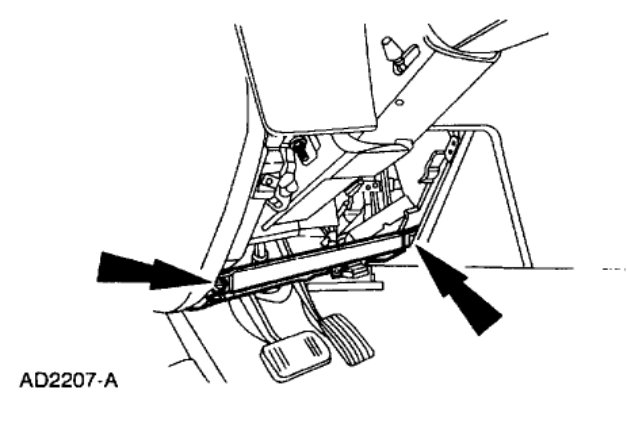 AD2207-A