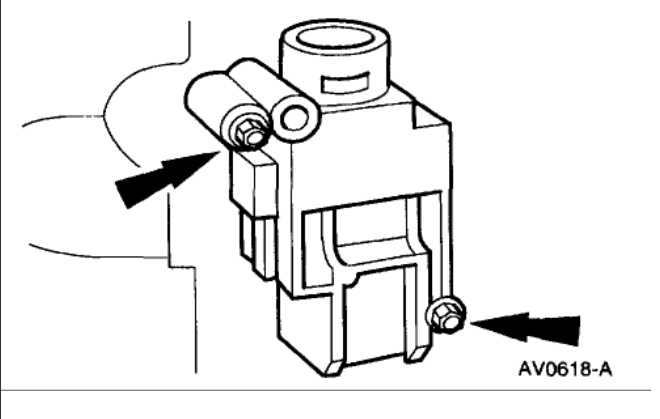 AV0618-A