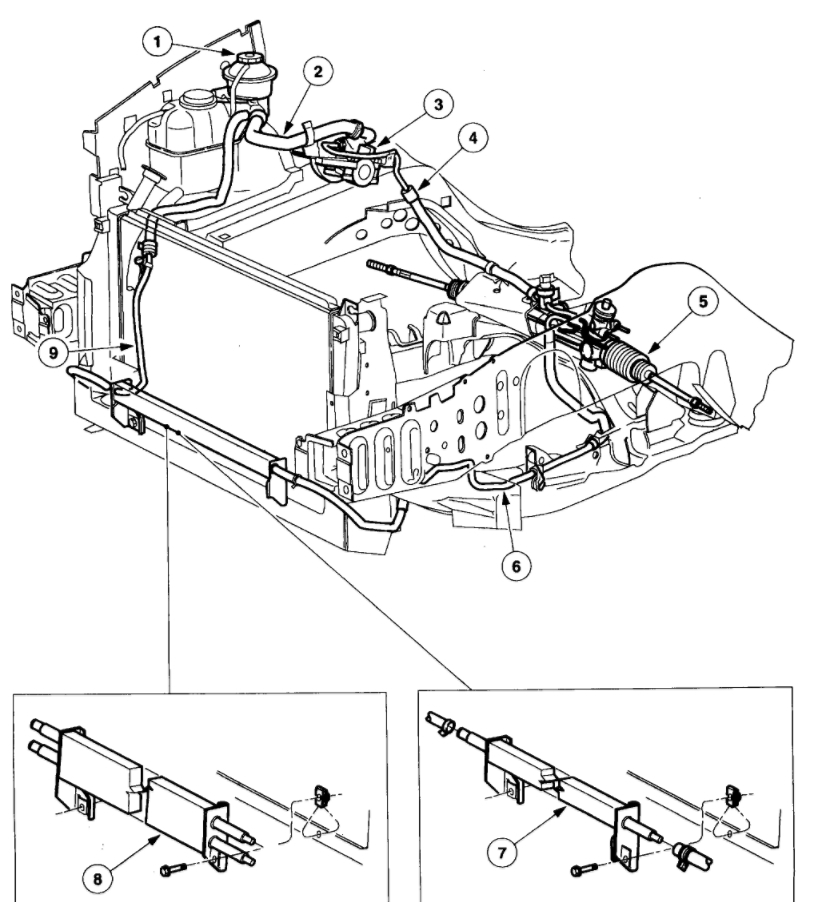 1
2
3
4
5
9
6
8
7