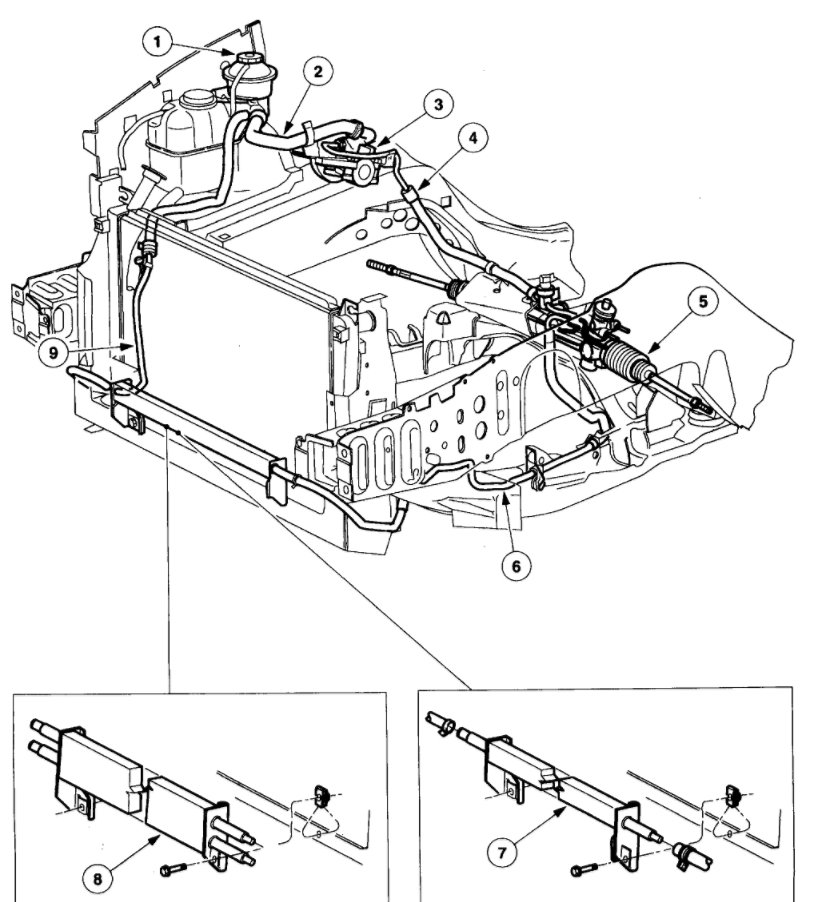 1
2
3
4
5
9
6
8
7