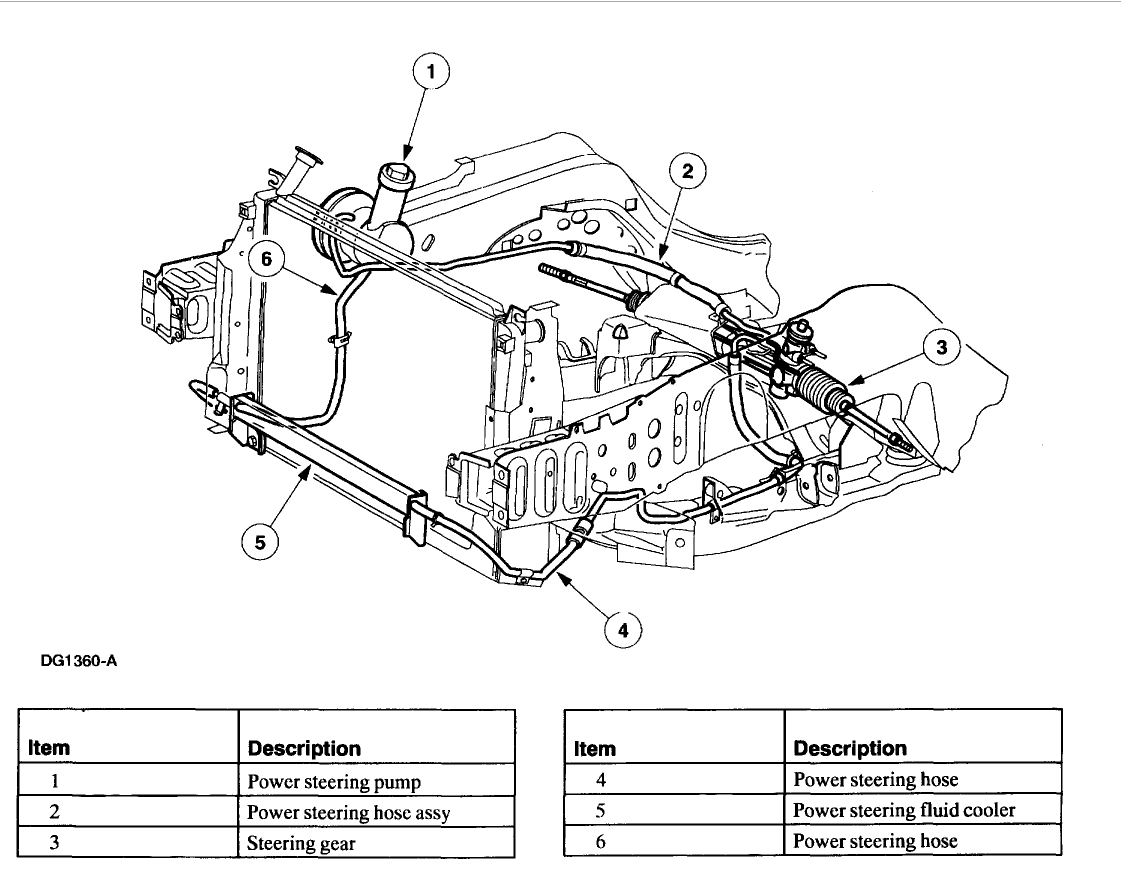 1

2

6

3

5

4

DG1360-A

| Item | Description |
|---|---|
| 1 | Power steering pump |
| 2 | Power steering hose assy |
| 3 | Steering gear |

| Item | Description |
|---|---|
| 4 | Power steering hose |
| 5 | Power steering fluid cooler |
| 6 | Power steering hose |