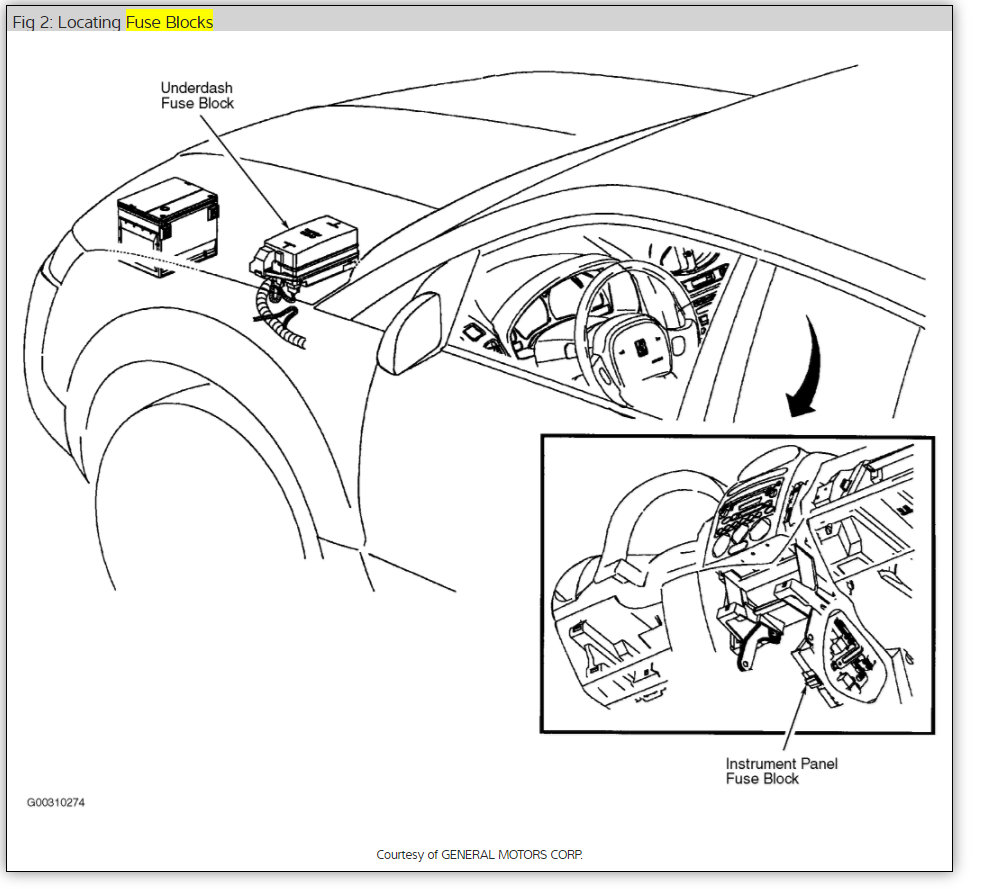 Fig 2: Locating Fuse Blocks

Underdash Fuse Block

Instrument Panel Fuse Block

G00310274

Courtesy of GENERAL MOTORS CORP.