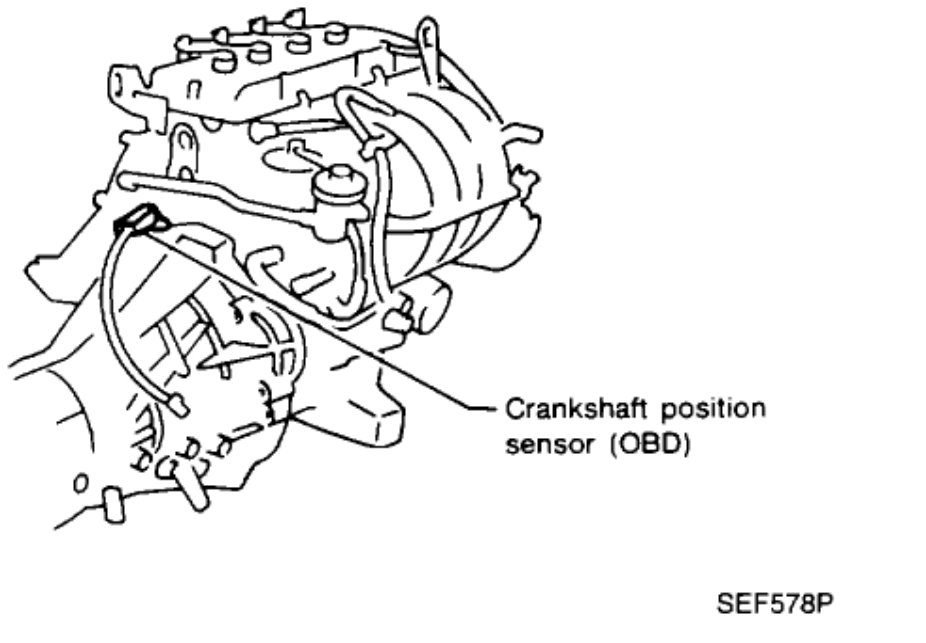 Crankshaft position sensor (OBD)

SEF578P