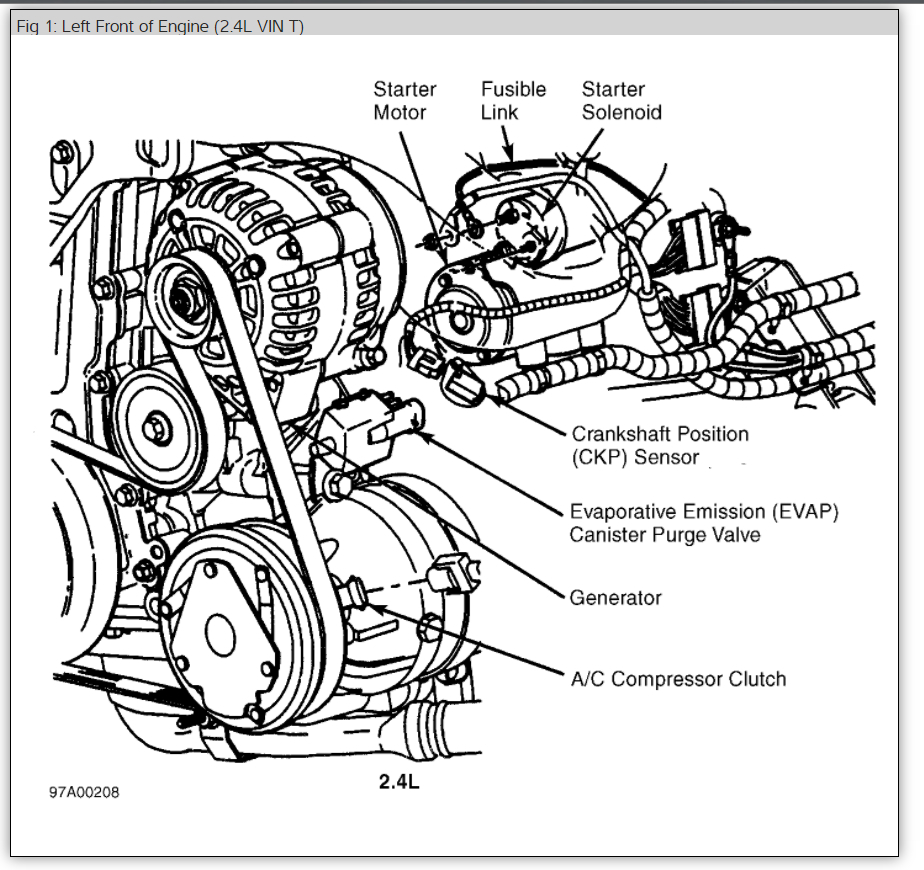 Fig 1: Left Front of Engine (2.4L VIN T)

Starter Motor

Fusible Link

Starter Solenoid

Crankshaft Position (CKP) Sensor

Evaporative Emission (EVAP) Canister Purge Valve

Generator

A/C Compressor Clutch

97A00208

2.4L