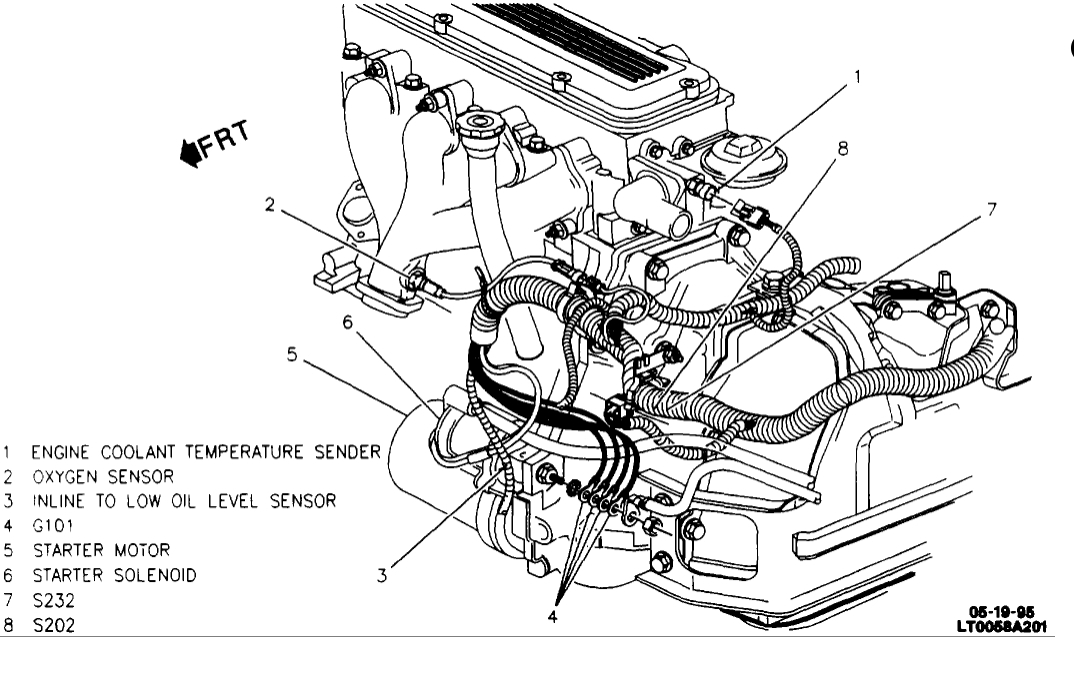 FRT

1
8
7
2
6
5
3
4

1 ENGINE COOLANT TEMPERATURE SENDER
2 OXYGEN SENSOR
3 INLINE TO LOW OIL LEVEL SENSOR
4 G101
5 STARTER MOTOR
6 STARTER SOLENOID
7 S232
8 S202

05-19-95
LT0058A201