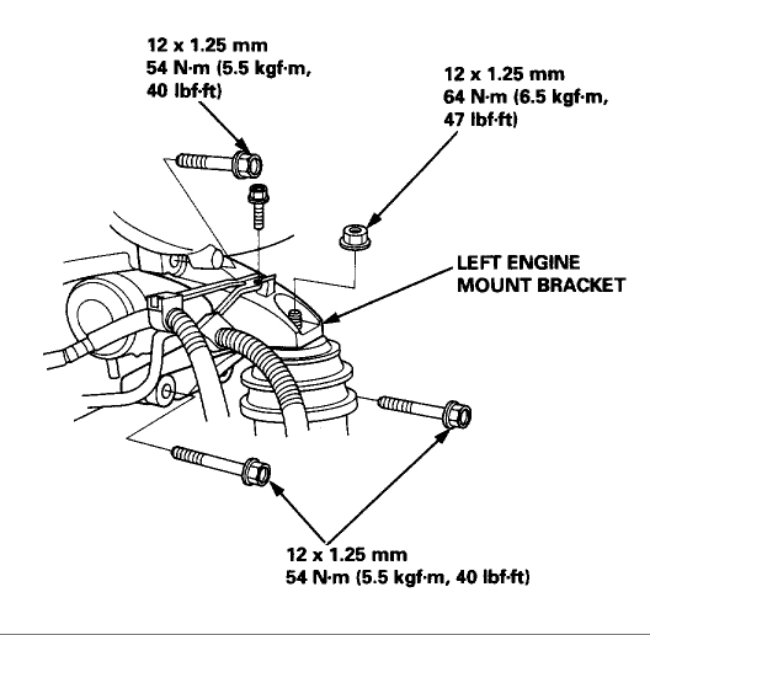 12 x 1.25 mm
54 N·m (5.5 kgf·m, 40 lbf·ft)

12 x 1.25 mm
64 N·m (6.5 kgf·m, 47 lbf·ft)

LEFT ENGINE MOUNT BRACKET

12 x 1.25 mm
54 N·m (5.5 kgf·m, 40 lbf·ft)