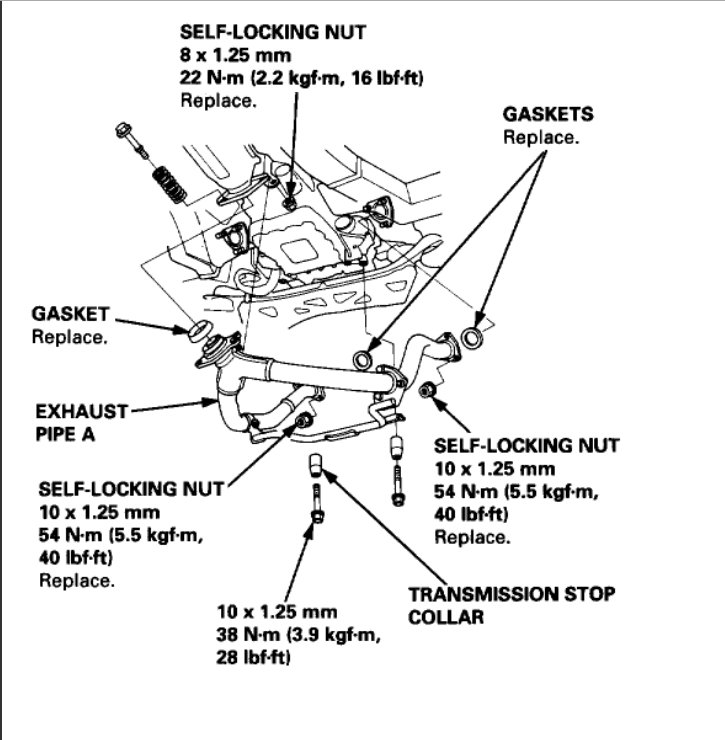 SELF-LOCKING NUT
8 x 1.25 mm
22 N·m (2.2 kgf·m, 16 lbf·ft)
Replace.

GASKETS
Replace.

GASKET
Replace.

EXHAUST PIPE A

SELF-LOCKING NUT
10 x 1.25 mm
54 N·m (5.5 kgf·m, 40 lbf·ft)
Replace.

SELF-LOCKING NUT
10 x 1.25 mm
54 N·m (5.5 kgf·m, 40 lbf·ft)
Replace.

10 x 1.25 mm
38 N·m (3.9 kgf·m, 28 lbf·ft)

TRANSMISSION STOP COLLAR