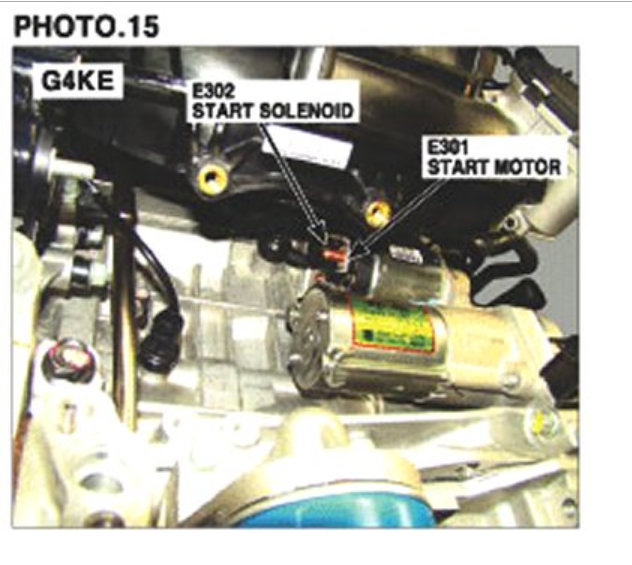 PHOTO.15

G4KE

E302
START SOLENOID

E301
START MOTOR