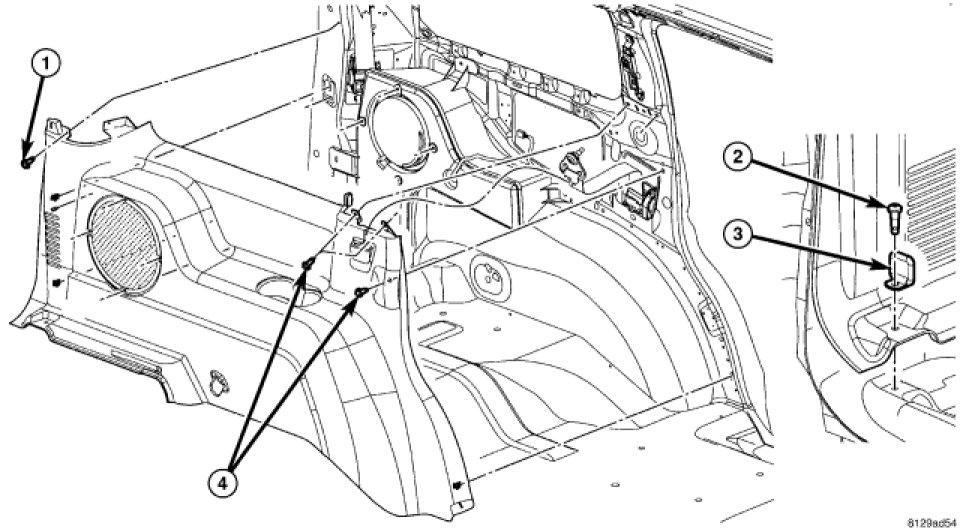 1
2
3
4
8129ad54