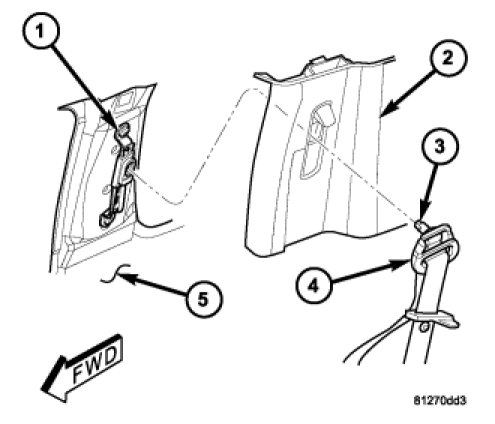 1
2
3
4
5
FWD
81270dd3