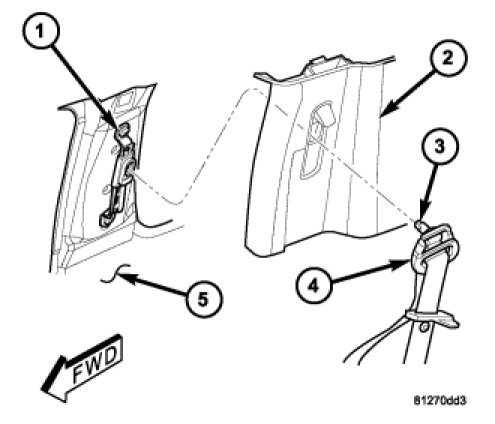 1
2
3
4
5
FWD
81270dd3