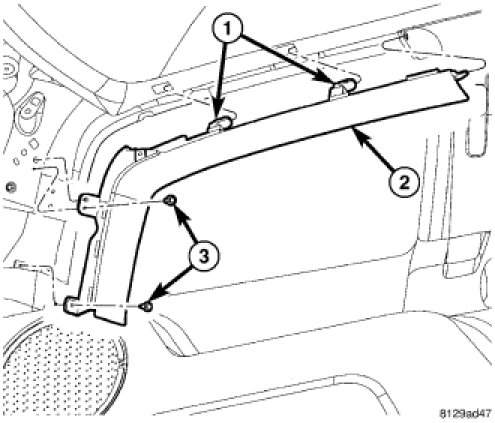 1
2
3
8129ad47