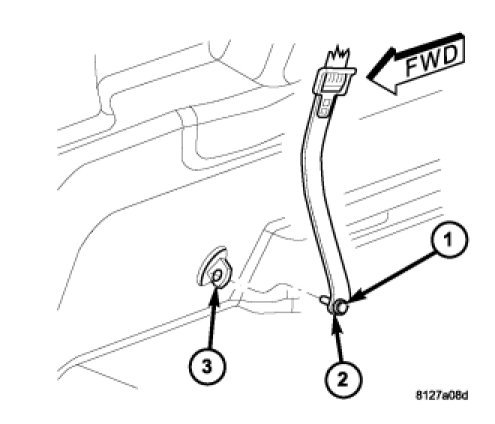 FWD
1
3
2
8127a08d