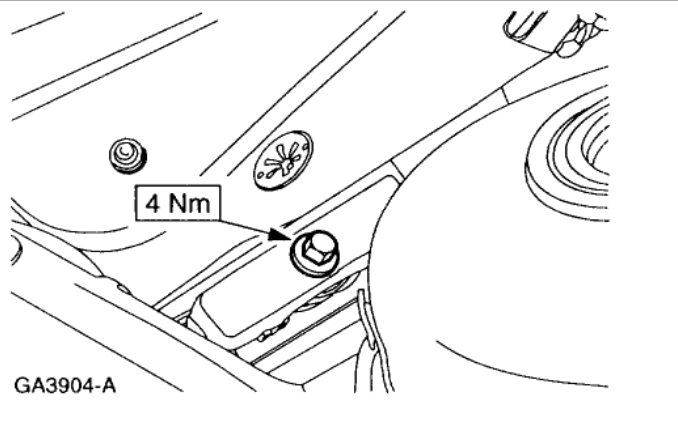 4 Nm

GA3904-A