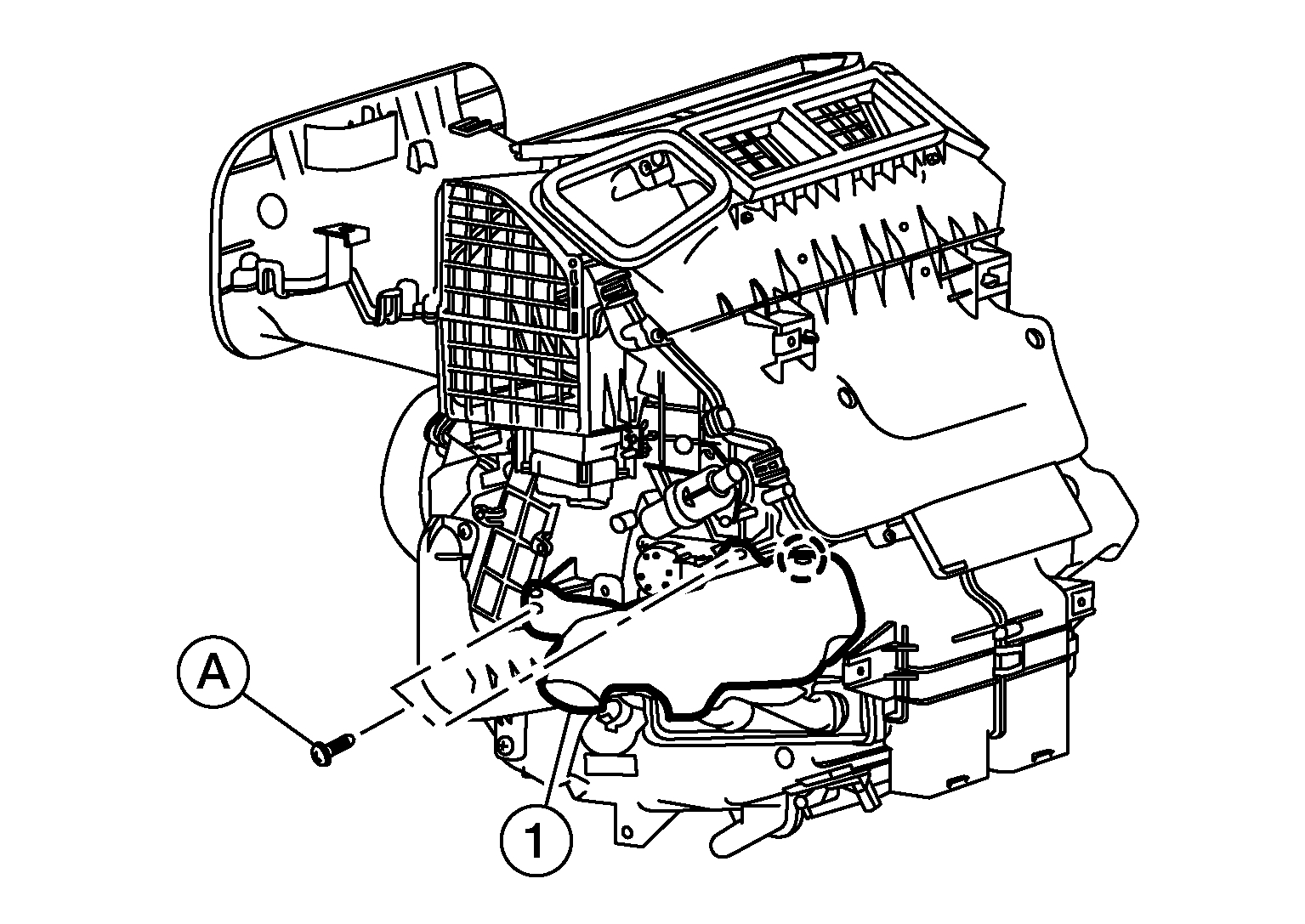 A

1