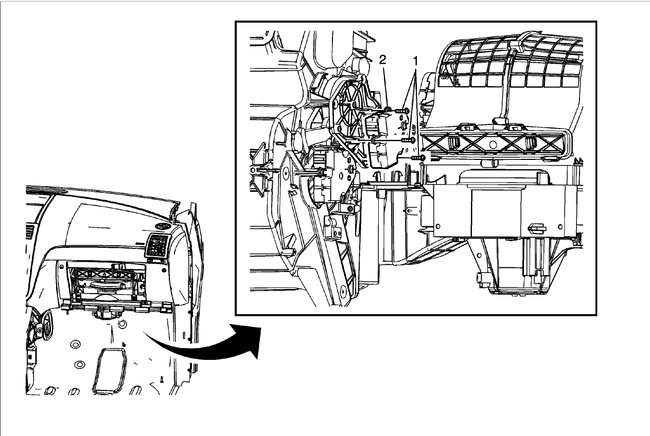 2
1