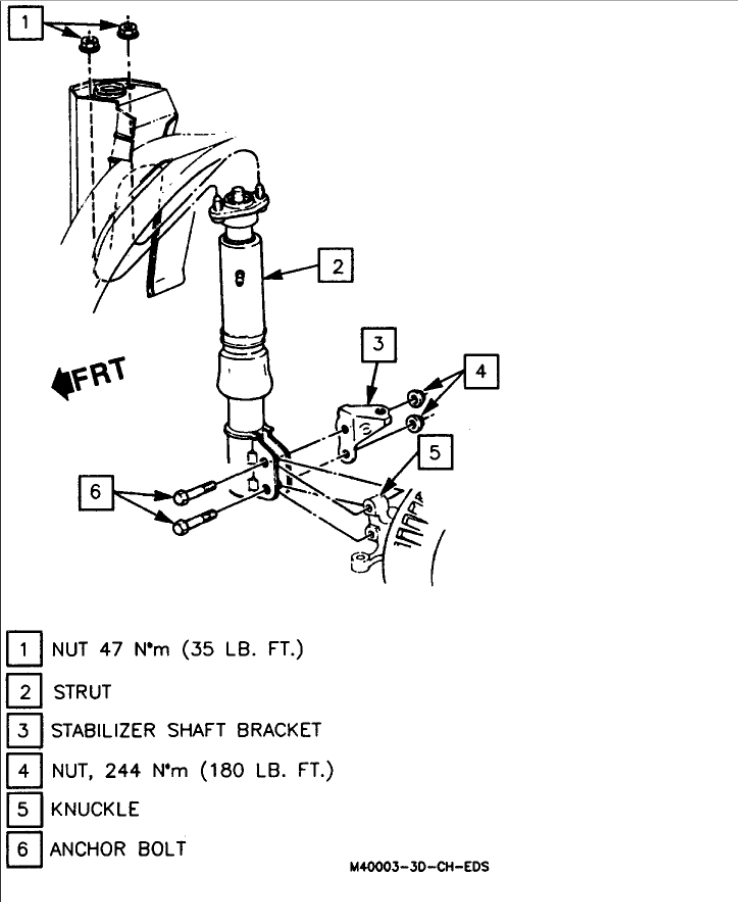 1

2

FRT

3

4

5

6

1 NUT 47 N•m (35 LB. FT.)

2 STRUT

3 STABILIZER SHAFT BRACKET

4 NUT, 244 N•m (180 LB. FT.)

5 KNUCKLE

6 ANCHOR BOLT

M40003-3D-CH-EDS