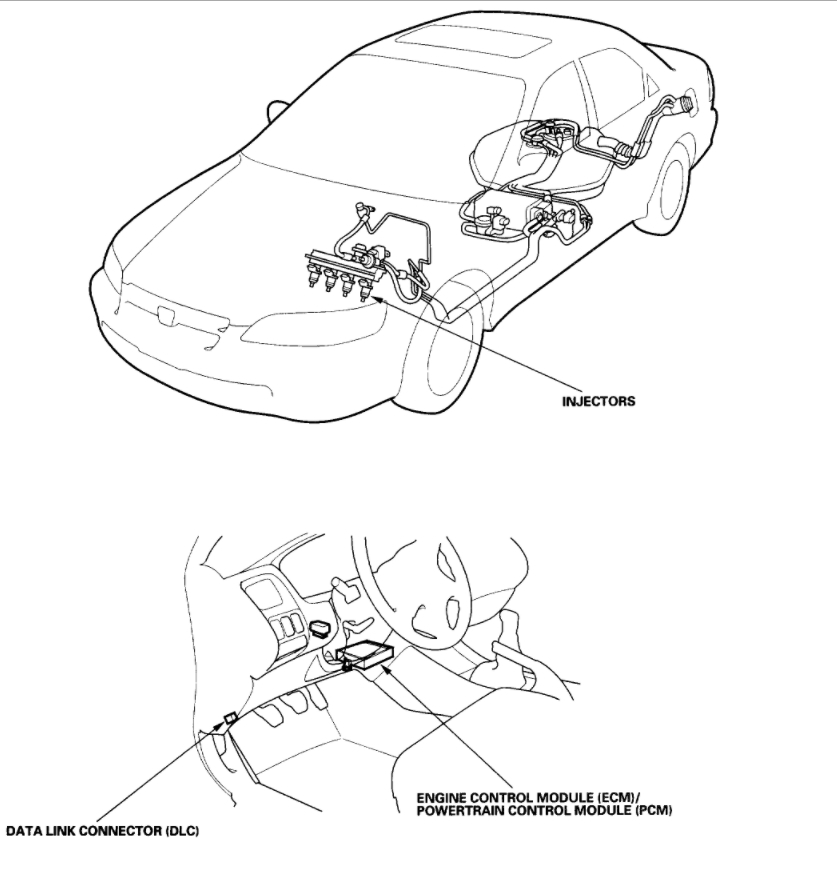 INJECTORS

ENGINE CONTROL MODULE (ECM)/
POWERTRAIN CONTROL MODULE (PCM)

DATA LINK CONNECTOR (DLC)