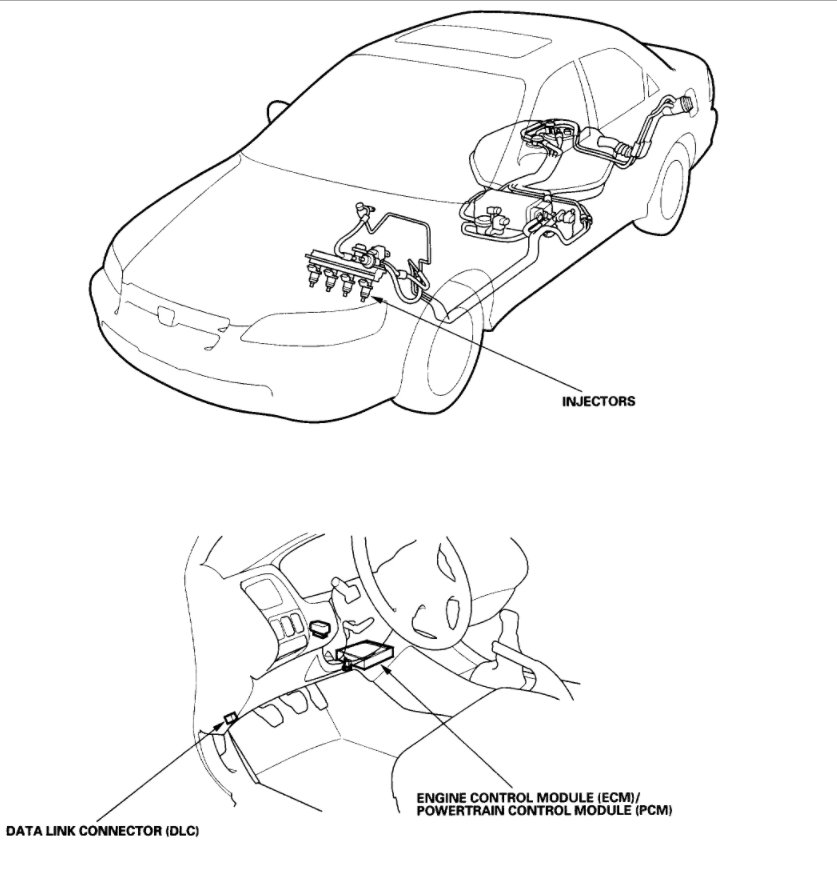 INJECTORS

ENGINE CONTROL MODULE (ECM)/
POWERTRAIN CONTROL MODULE (PCM)

DATA LINK CONNECTOR (DLC)