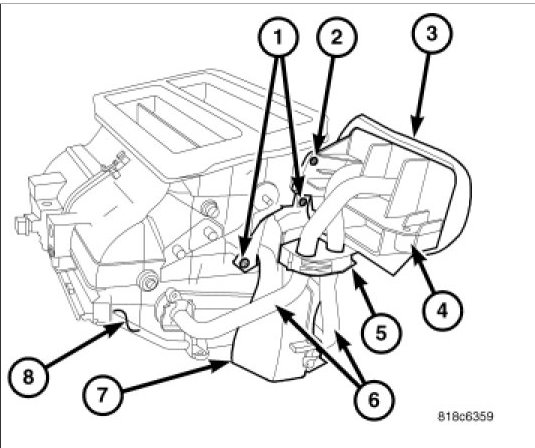 1
2
3
4
5
6
7
8
818c6359