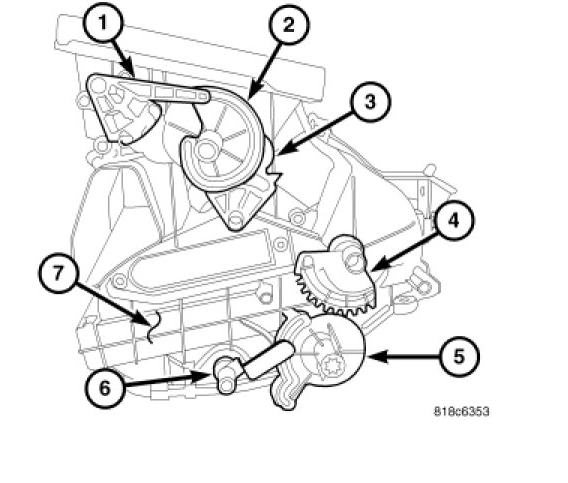 1
2
3
4
7
5
6
818c6353