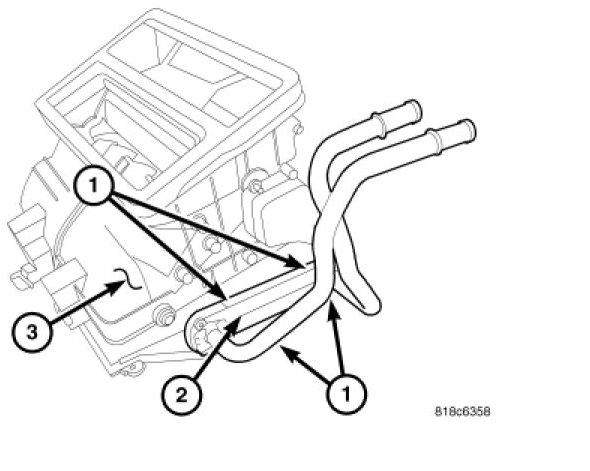 1
3
2
1
818c6358