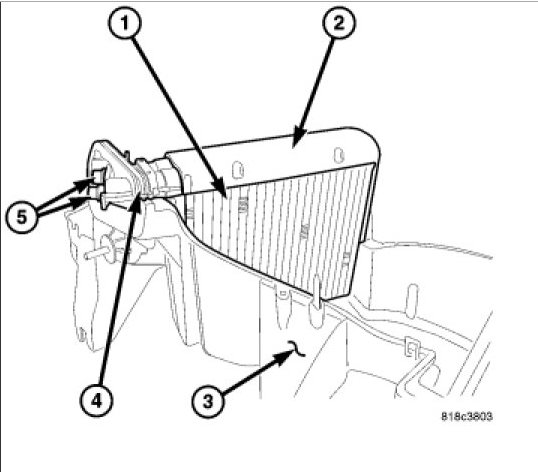 1
2
5
4
3
818c3803