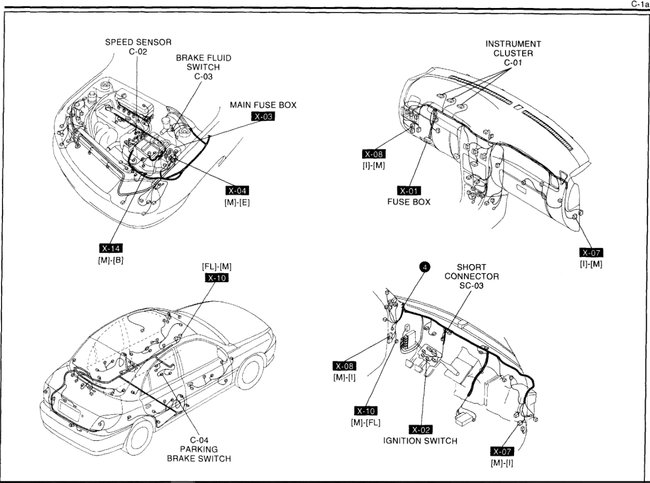 C-1a

SPEED SENSOR
C-02

BRAKE FLUID
SWITCH
C-03

MAIN FUSE BOX
X-03

X-04
[M]-[E]

X-14
[M]-[B]

INSTRUMENT
CLUSTER
C-01

X-08
[I]-[M]

X-01
FUSE BOX

X-07
[I]-[M]

[FL]-[M]
X-10

C-04
PARKING
BRAKE SWITCH

4

SHORT
CONNECTOR
SC-03

X-08
[M]-[I]

X-10
[M]-[FL]

X-02
IGNITION SWITCH

X-07
[M]-[I]