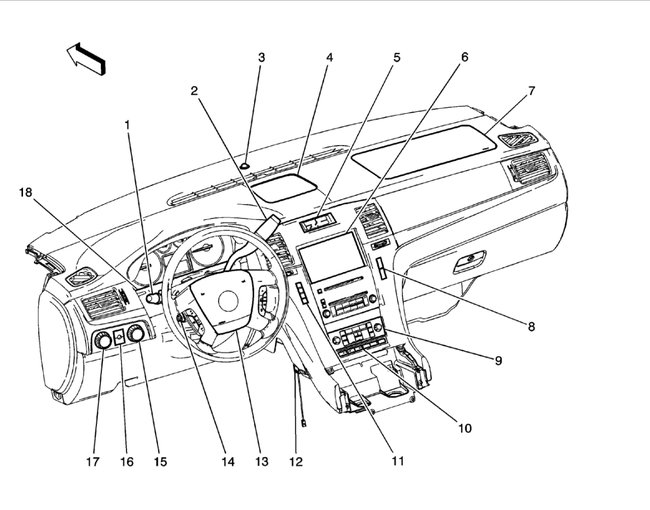 3
4
5
6
2
7
1
18
8
9
10
17
16
15
14
13
12
11