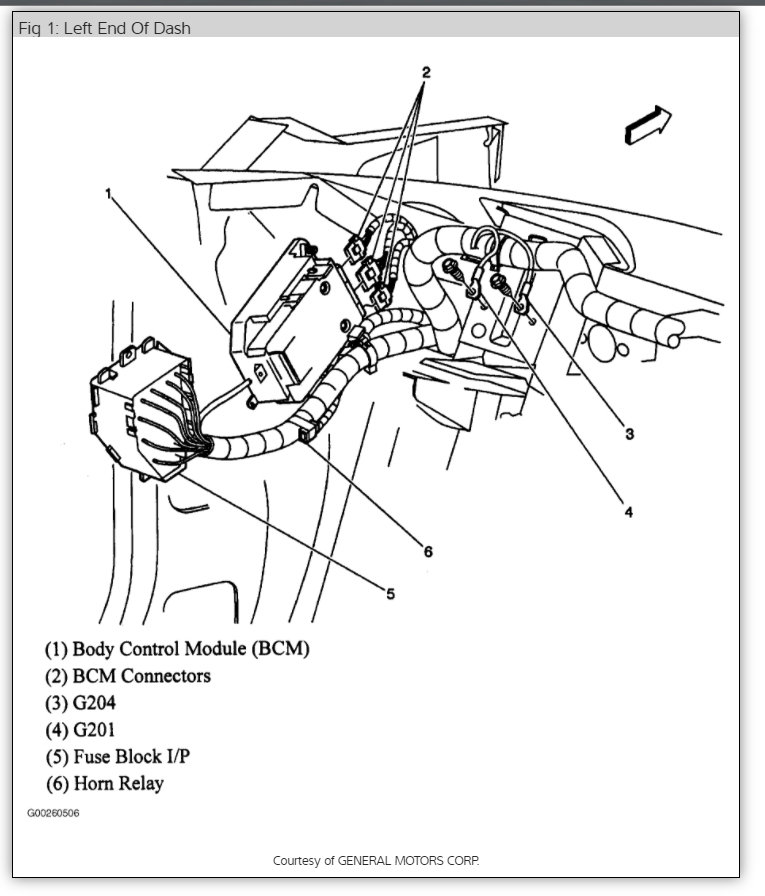 Fig 1: Left End Of Dash

2

1

3

4

6

5

(1) Body Control Module (BCM)
(2) BCM Connectors
(3) G204
(4) G201
(5) Fuse Block I/P
(6) Horn Relay

G00260506

Courtesy of GENERAL MOTORS CORP.