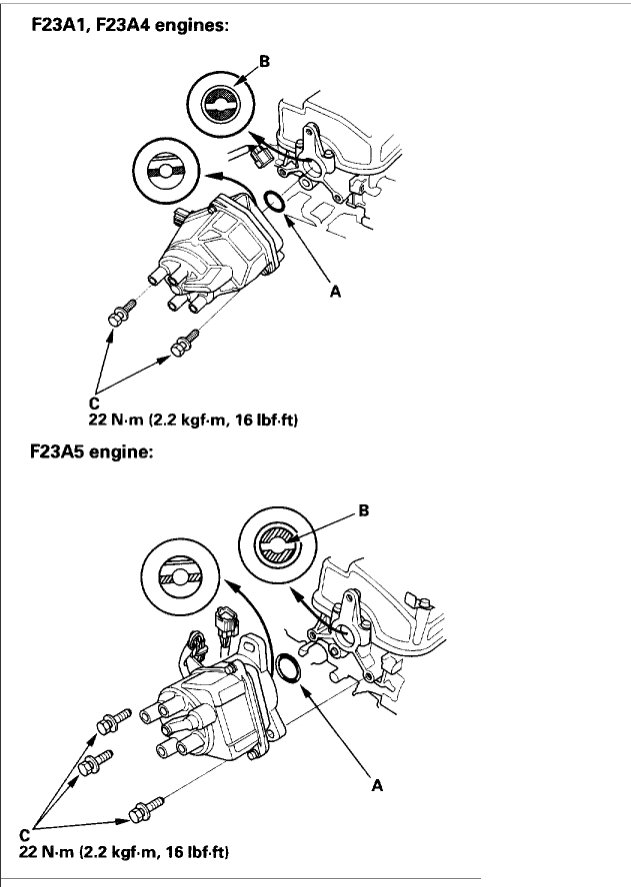 F23A1, F23A4 engines:

B

A

C
22 N·m (2.2 kgf·m, 16 lbf·ft)

F23A5 engine:

B

A

C
22 N·m (2.2 kgf·m, 16 lbf·ft)