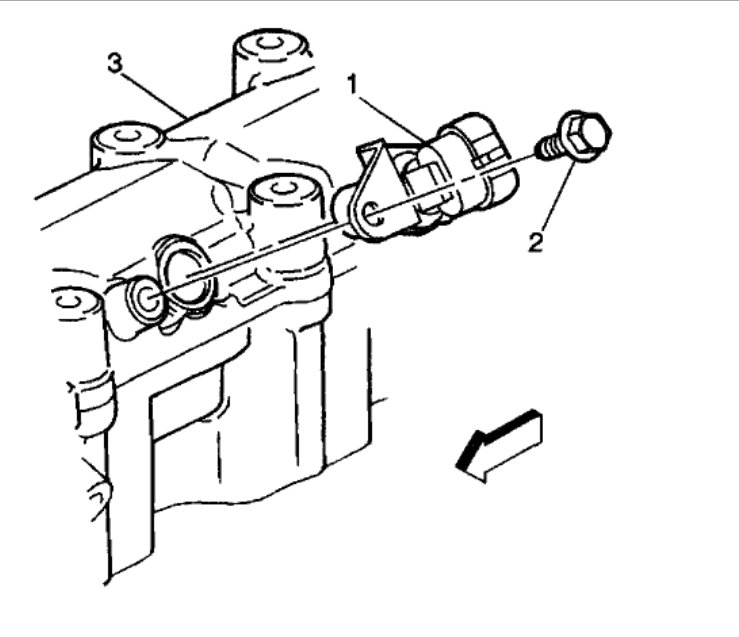 3
1
2