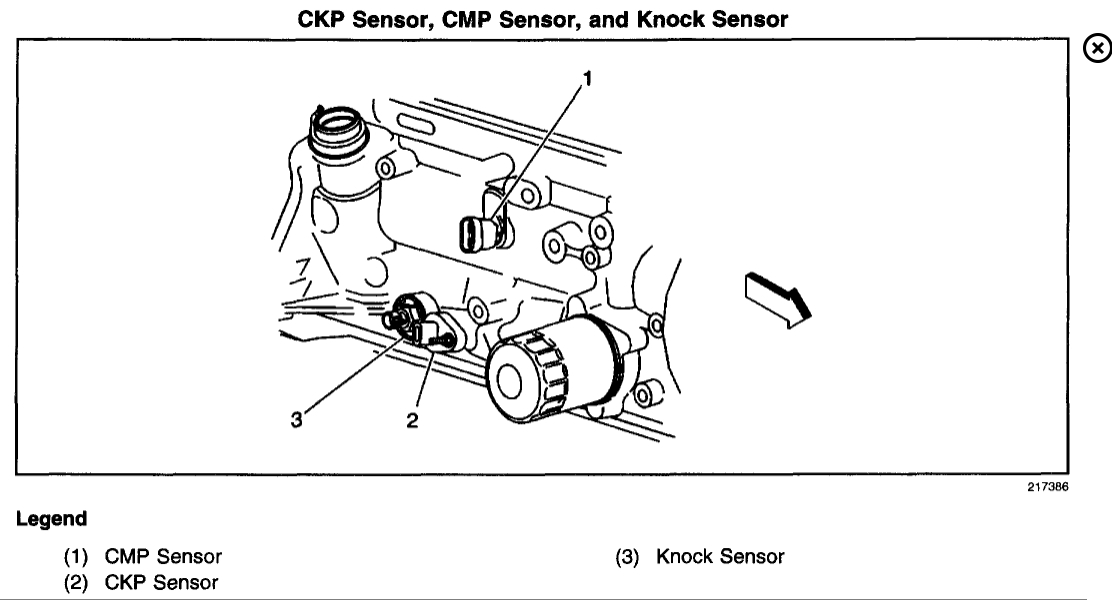 CKP Sensor, CMP Sensor, and Knock Sensor

1

3

2

217386

Legend

(1) CMP Sensor
(2) CKP Sensor

(3) Knock Sensor