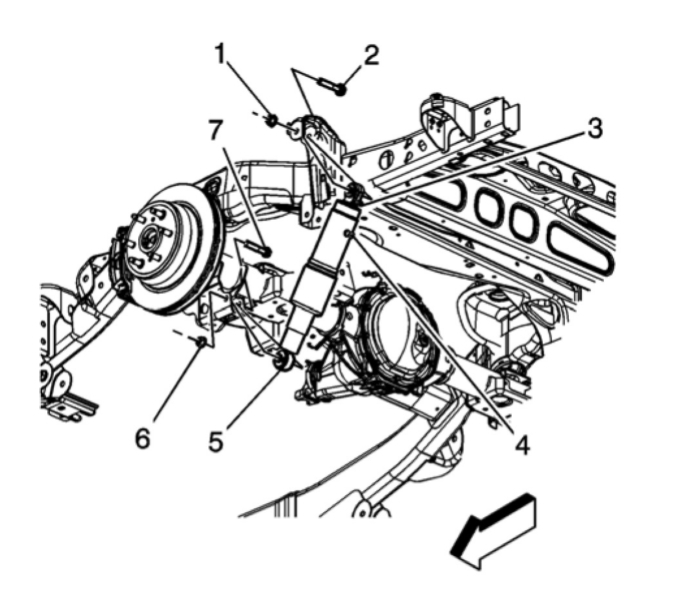 1
2
7
3
6
5
4