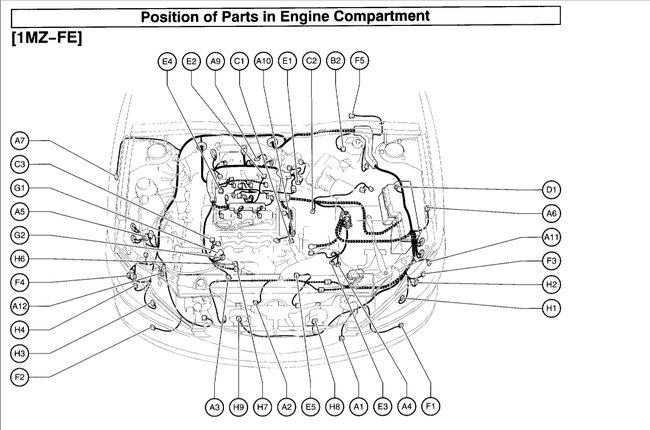 Position of Parts in Engine Compartment

[1MZ–FE]

E4 E2 A9 C1 A10 E1 C2 B2 F5

A7
C3
G1
A5
G2
H6
F4
A12
H4
H3
F2

D1
A6
A11
F3
H2
H1

A3 H9 H7 A2 E5 H8 A1 E3 A4 F1