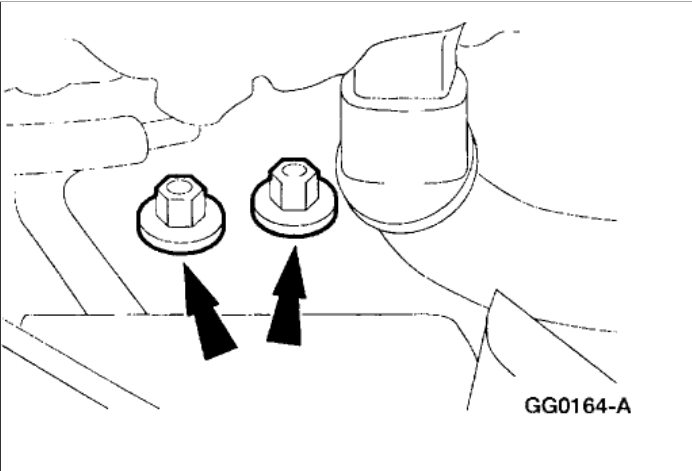 GG0164-A