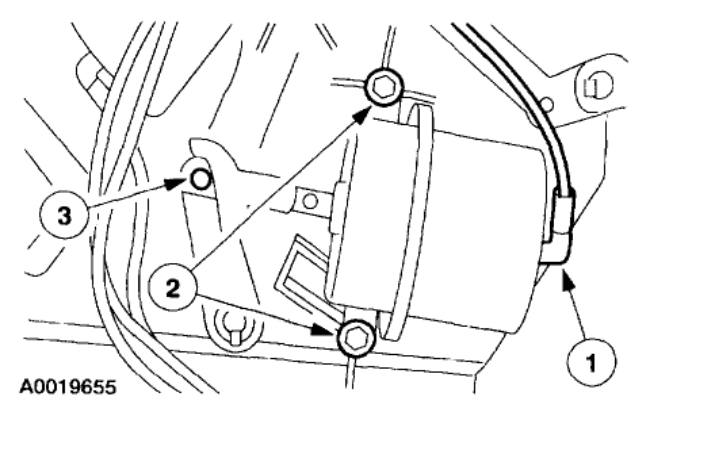 3
2
1
A0019655