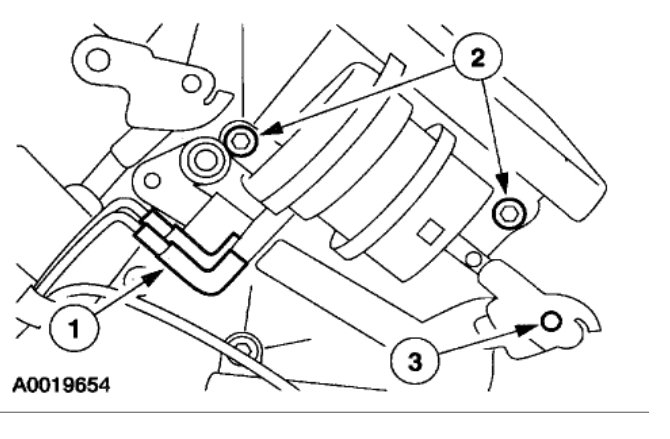 2
1
3
A0019654