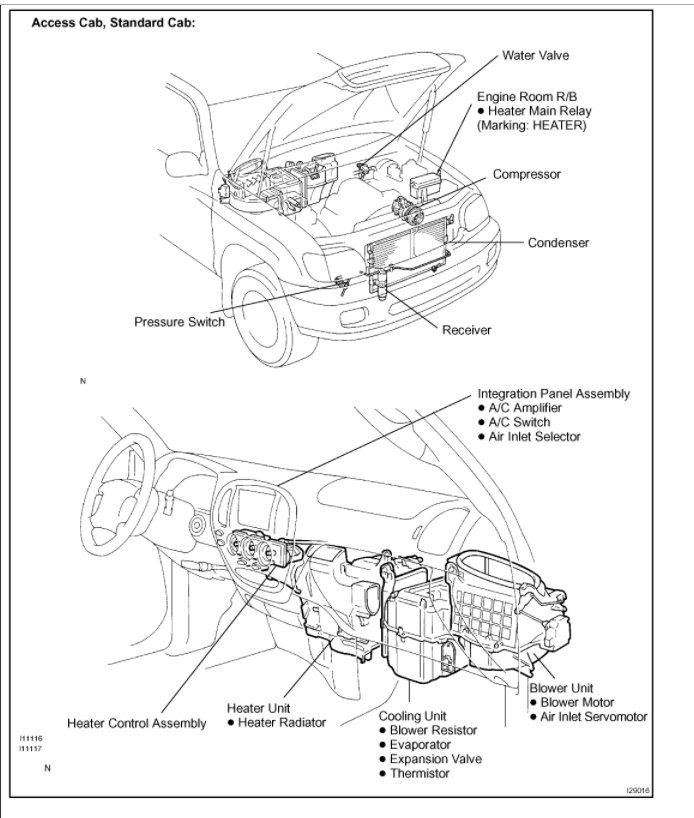 Access Cab, Standard Cab:

Water Valve

Engine Room R/B
● Heater Main Relay (Marking: HEATER)

Compressor

Condenser

Pressure Switch

Receiver

N

Integration Panel Assembly
● A/C Amplifier
● A/C Switch
● Air Inlet Selector

Heater Control Assembly

Heater Unit
● Heater Radiator

Cooling Unit
● Blower Resistor
● Evaporator
● Expansion Valve
● Thermistor

Blower Unit
● Blower Motor
● Air Inlet Servomotor

I11116
I11117

N

I29016