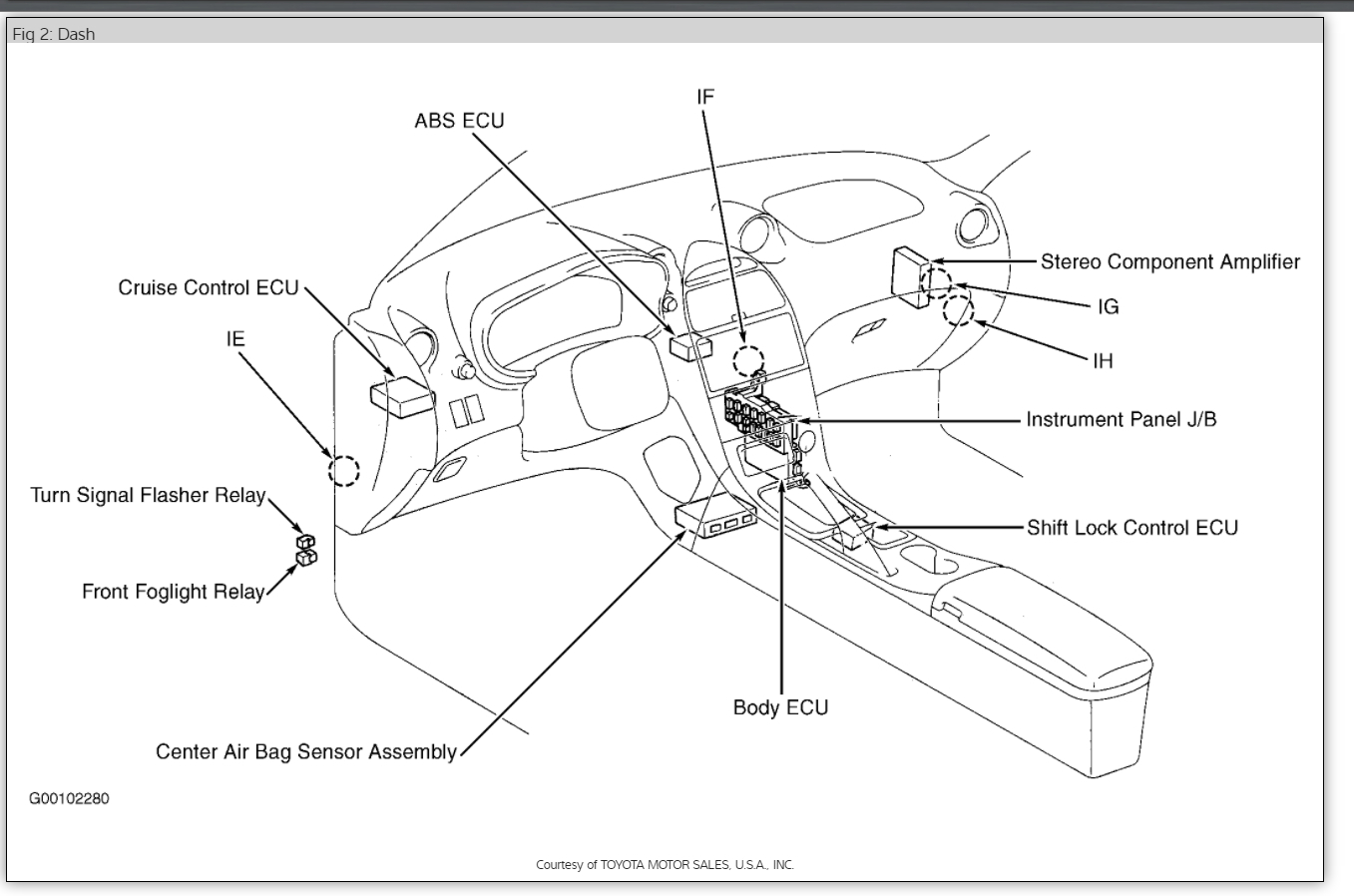 Fig 2: Dash

IF

ABS ECU

Stereo Component Amplifier

Cruise Control ECU

IG

IE

IH

Instrument Panel J/B

Turn Signal Flasher Relay

Shift Lock Control ECU

Front Foglight Relay

Body ECU

Center Air Bag Sensor Assembly

G00102280

Courtesy of TOYOTA MOTOR SALES, U.S.A., INC.