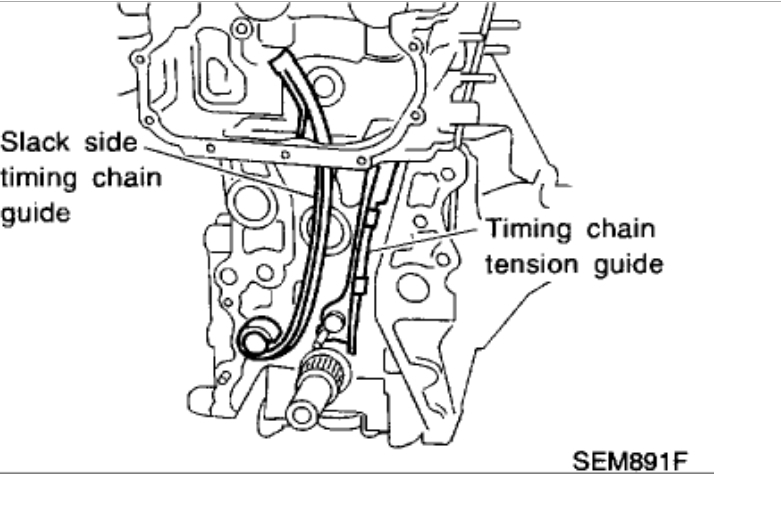 Slack side timing chain guide

Timing chain tension guide

SEM891F