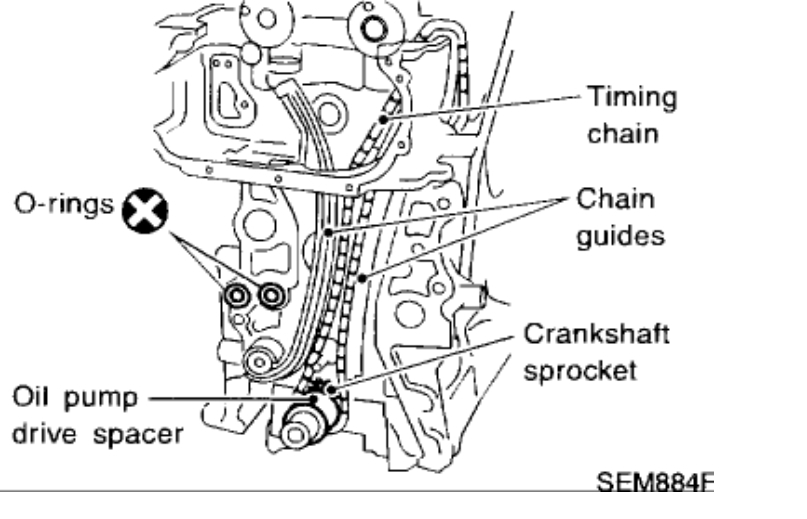 Timing chain

O-rings

Chain guides

Crankshaft sprocket

Oil pump drive spacer

SEM884F