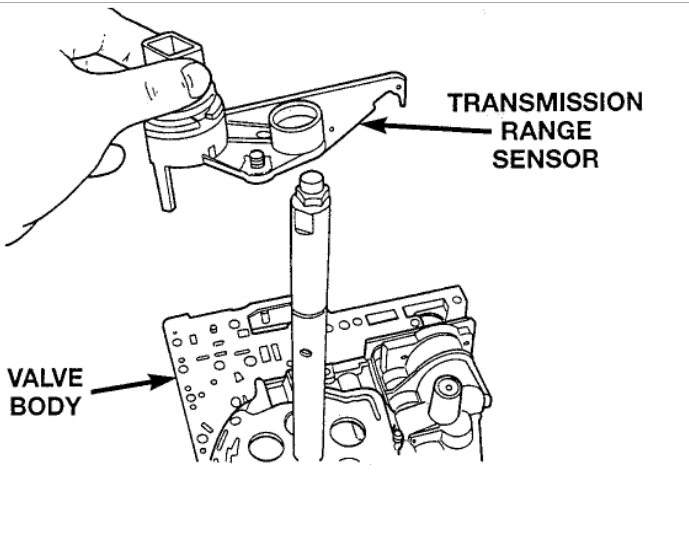 TRANSMISSION RANGE SENSOR

VALVE BODY