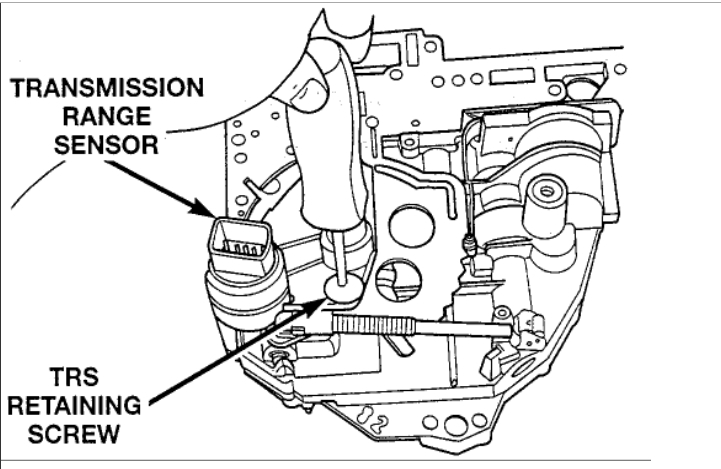 TRANSMISSION RANGE SENSOR

TRS RETAINING SCREW