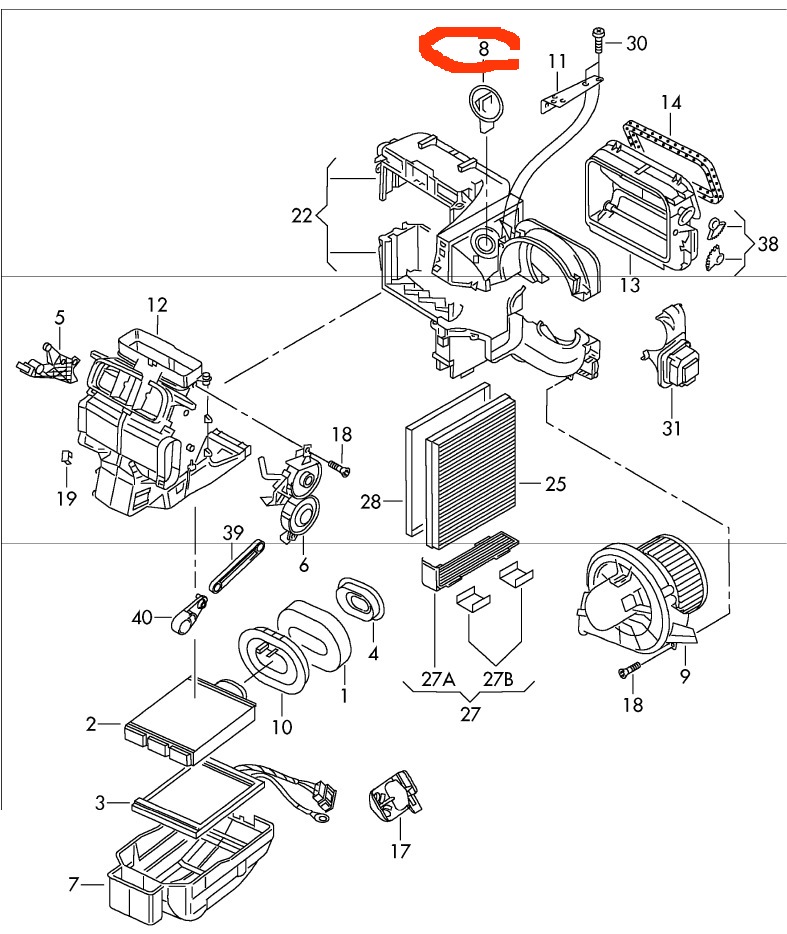 8
11
30
14
22
38
13
5
12
31
18
19
28
25
39
6
40
4
1
10
27A
27B
27
9
18
2
3
17
7