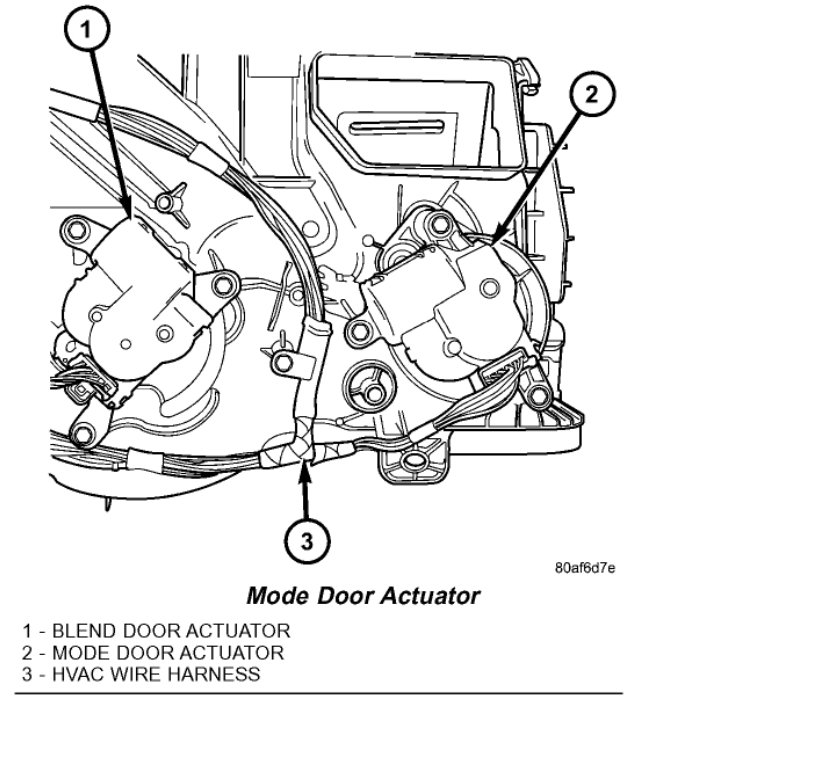 1

2

3

80af6d7e

Mode Door Actuator

1 - BLEND DOOR ACTUATOR
2 - MODE DOOR ACTUATOR
3 - HVAC WIRE HARNESS