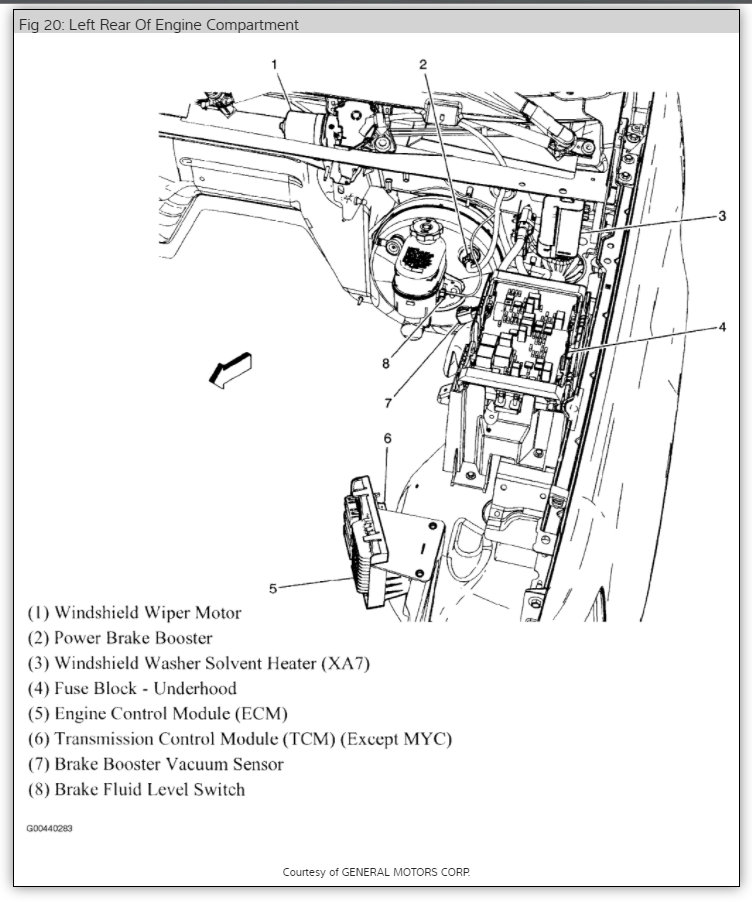 Fig 20: Left Rear Of Engine Compartment

1
2
3
4
8
7
6
5

(1) Windshield Wiper Motor
(2) Power Brake Booster
(3) Windshield Washer Solvent Heater (XA7)
(4) Fuse Block - Underhood
(5) Engine Control Module (ECM)
(6) Transmission Control Module (TCM) (Except MYC)
(7) Brake Booster Vacuum Sensor
(8) Brake Fluid Level Switch

G00440283

Courtesy of GENERAL MOTORS CORP.