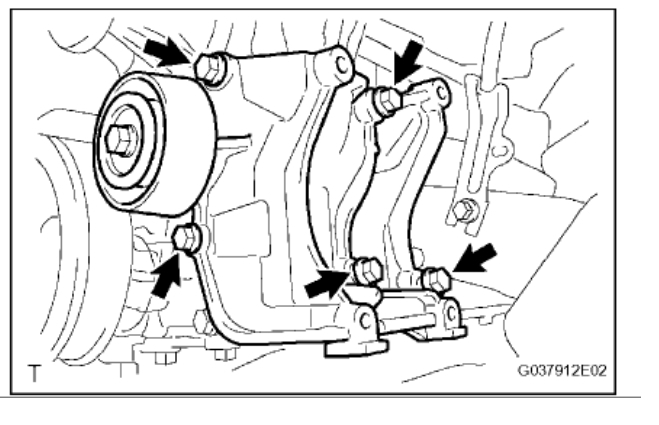 T
G037912E02