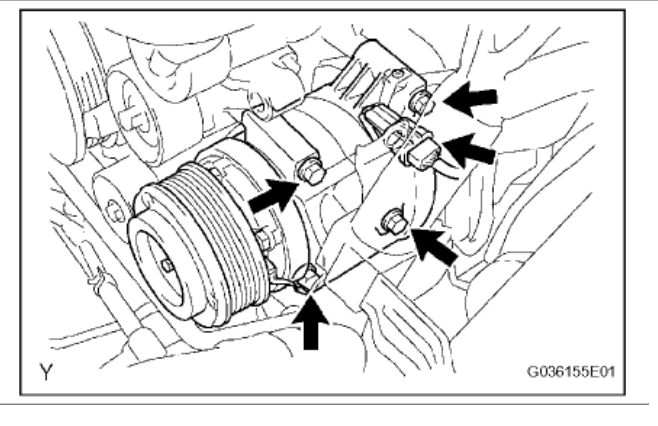 Y

G036155E01